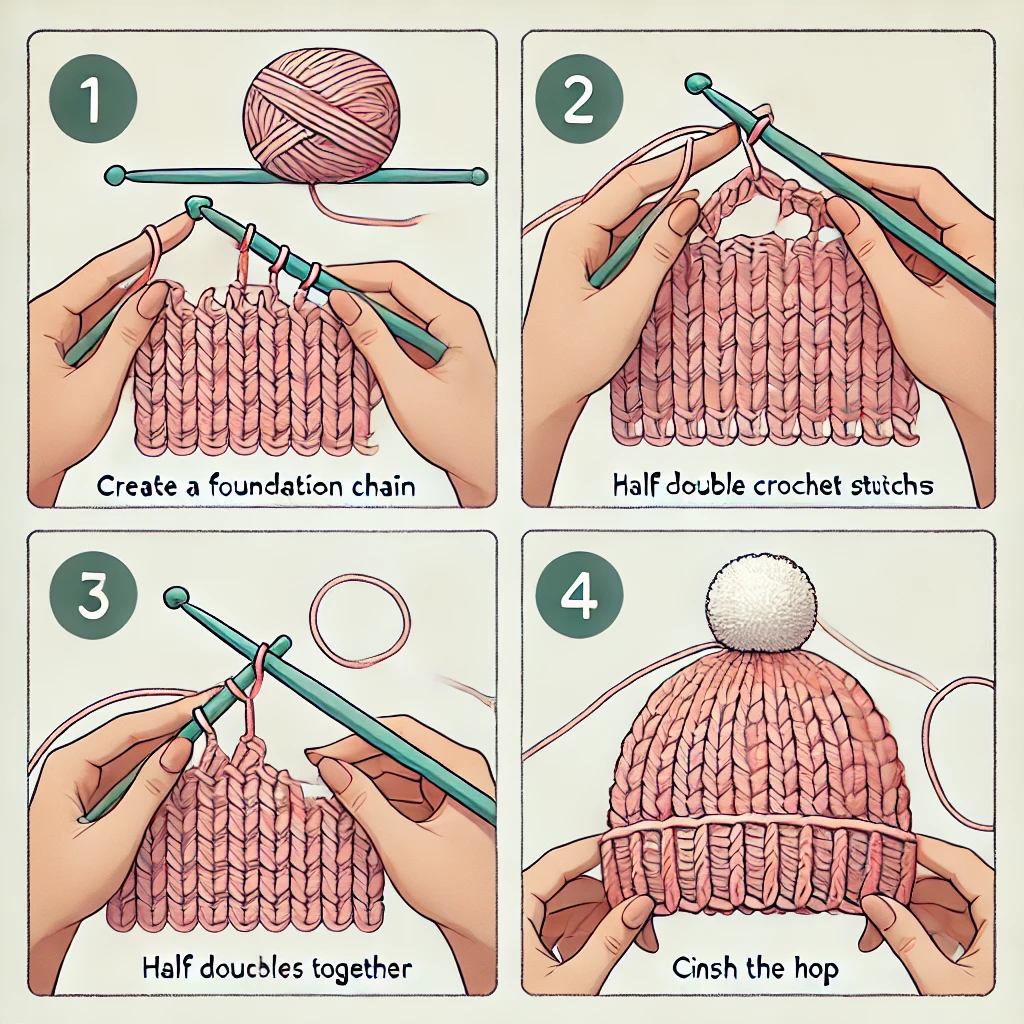 1

Create a foundation chain

2

Half double crochet stutchs

3

Half doucbles together

4

Cinsh the hop